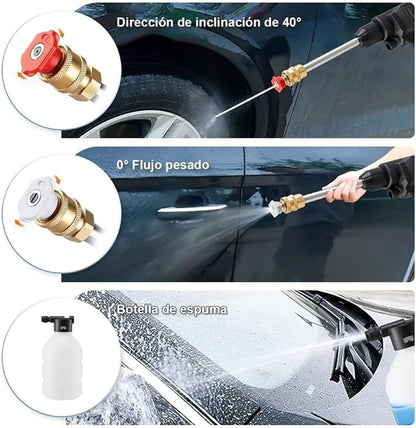 Dirección de inclinación de 40°

0° Flujo pesado

Botella de espuma